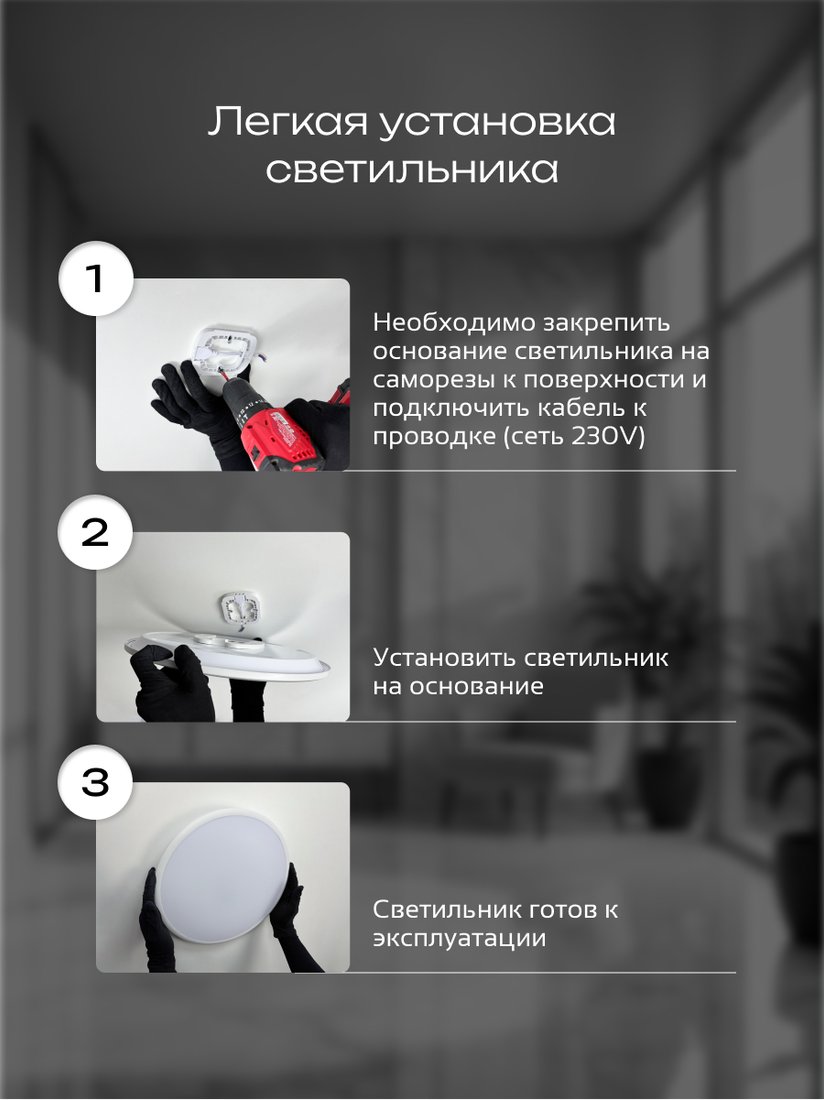 Легкая установка светильника

1

Необходимо закрепить основание светильника на саморезы к поверхности и подключить кабель к проводке (сеть 230V)

2

Установить светильник на основание

3

Светильник готов к эксплуатации