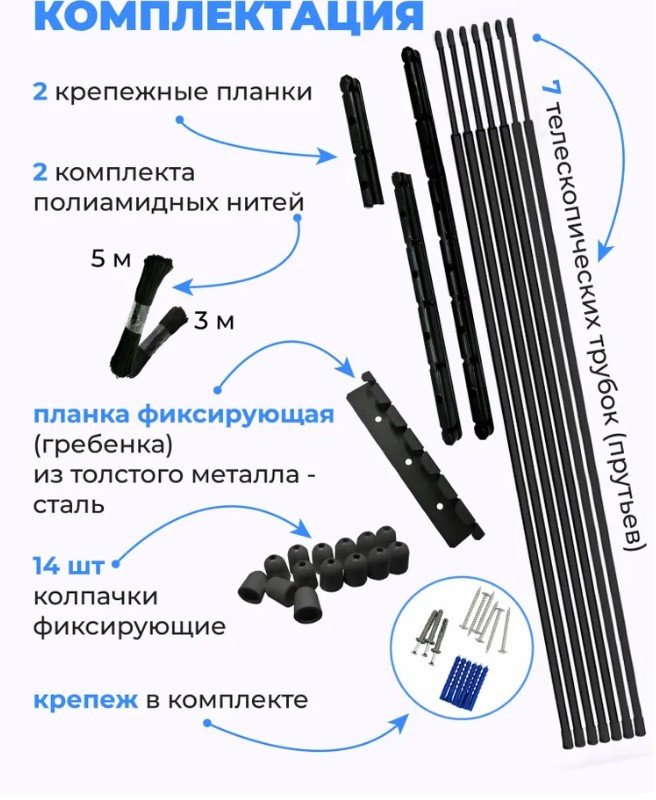 КОМПЛЕКТАЦИЯ

2 крепежные планки

2 комплекта полиамидных нитей

5 м

3 м

планка фиксирующая (гребенка) из толстого металла - сталь

14 шт колпачки фиксирующие

крепеж в комплекте

7 телескопических трубок (прутьев)