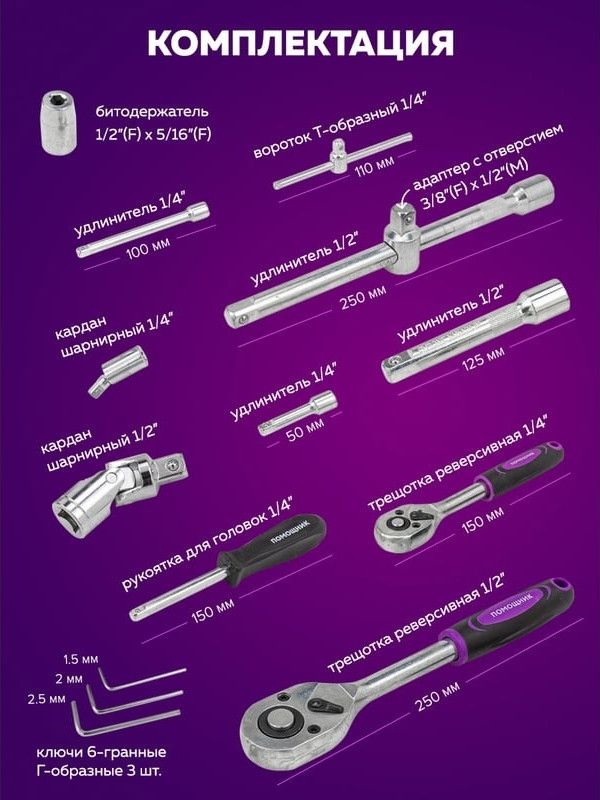 КОМПЛЕКТАЦИЯ

битодержатель 1/2"(F) x 5/16"(F)

вороток Т-образный 1/4"
110 мм

адаптер с отверстием 3/8"(F) x 1/2"(M)

удлинитель 1/4"
100 мм

удлинитель 1/2"
250 мм

кардан шарнирный 1/4"

удлинитель 1/2"
125 мм

удлинитель 1/4"
50 мм

кардан шарнирный 1/2"

трещотка реверсивная 1/4"
ПОМОЩНИК
150 мм

рукоятка для головок 1/4"
ПОМОЩНИК
150 мм

трещотка реверсивная 1/2"
ПОМОЩНИК
250 мм

1.5 мм
2 мм
2.5 мм

ключи 6-гранные Г-образные 3 шт.