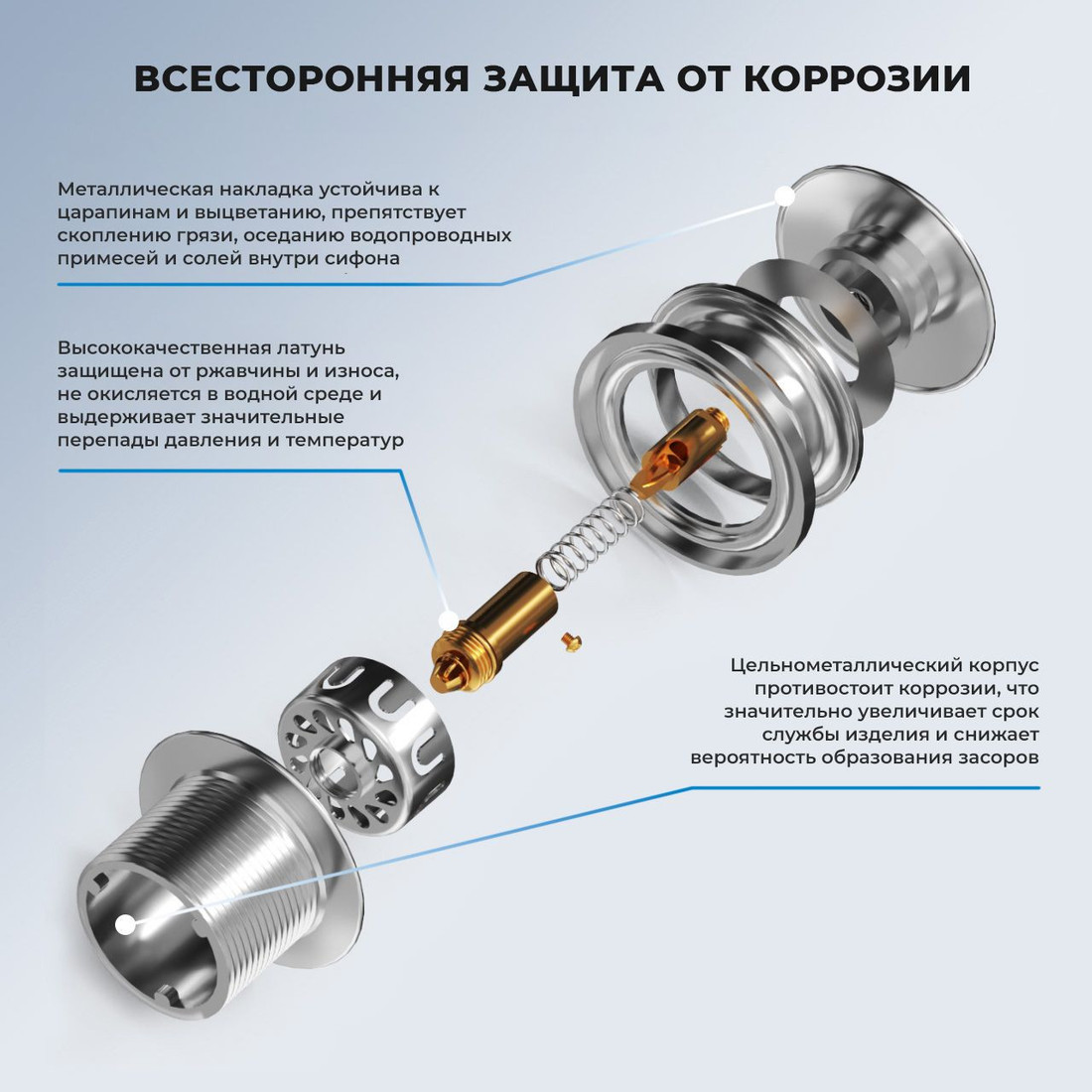 ВСЕСТОРОННЯЯ ЗАЩИТА ОТ КОРРОЗИИ

Металлическая накладка устойчива к царапинам и выцветанию, препятствует скоплению грязи, оседанию водопроводных примесей и солей внутри сифона

Высококачественная латунь защищена от ржавчины и износа, не окисляется в водной среде и выдерживает значительные перепады давления и температур

Цельнометаллический корпус противостоит коррозии, что значительно увеличивает срок службы изделия и снижает вероятность образования засоров