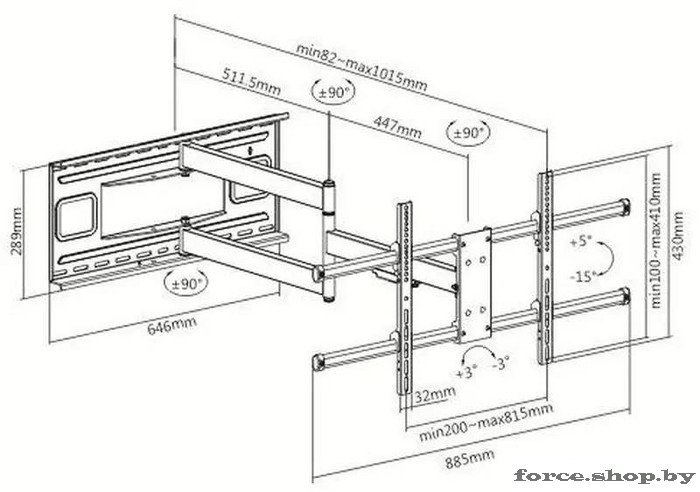 min82~max1015mm
511.5mm
±90°
447mm
±90°
289mm
±90°
646mm
+5°
-15°
min100~max410mm
430mm
+3°
-3°
32mm
min200~max815mm
885mm
force.shop.by