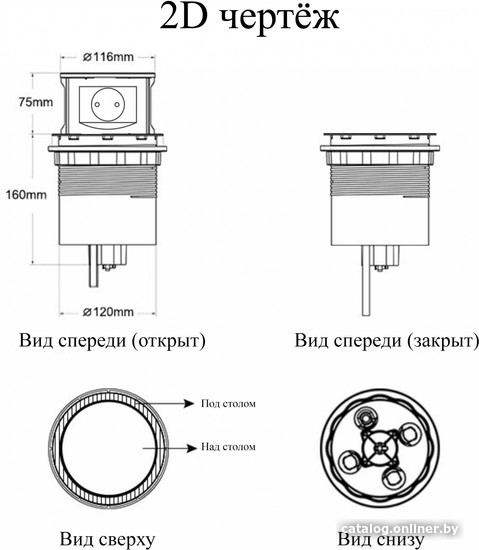 2D чертёж

⌀116mm

75mm

160mm

⌀120mm

Вид спереди (открыт)

Вид спереди (закрыт)

Под столом

Над столом

Вид сверху

Вид снизу

catalog.onliner.by