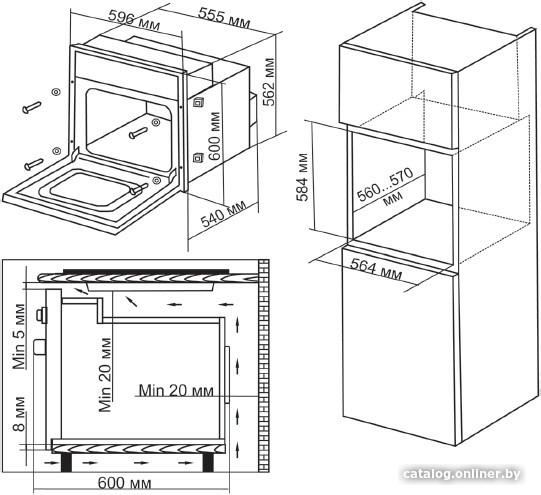 596 мм
555 мм
562 мм
600 мм
540 мм
584 мм
560...570 мм
564 мм
Min 5 мм
Min 20 мм
Min 20 мм
8 мм
600 мм
catalog.onliner.by