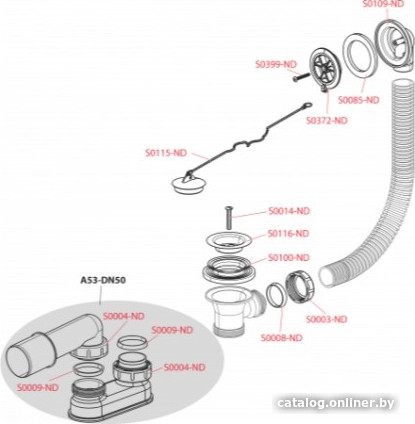 S0109-ND
S0399-ND
S0085-ND
S0372-ND
S0115-ND
S0014-ND
S0116-ND
S0100-ND
A53-DN50
S0004-ND
S0009-ND
S0003-ND
S0008-ND
S0004-ND
S0009-ND
catalog.onliner.by