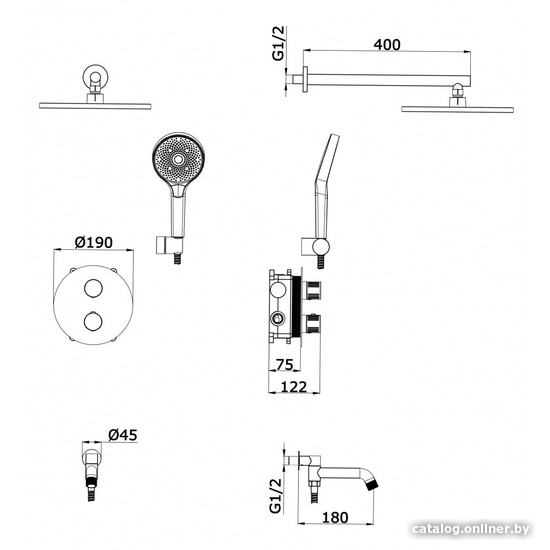 G1/2
400
Ø190
75
122
Ø45
G1/2
180
catalog.onliner.by