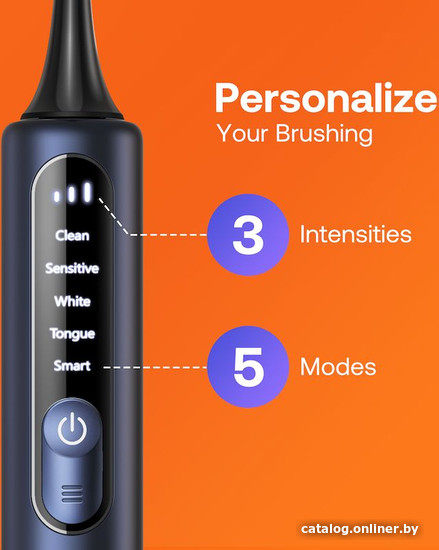 Personalize
Your Brushing

Clean
Sensitive
White
Tongue
Smart

3 Intensities

5 Modes

catalog.onliner.by