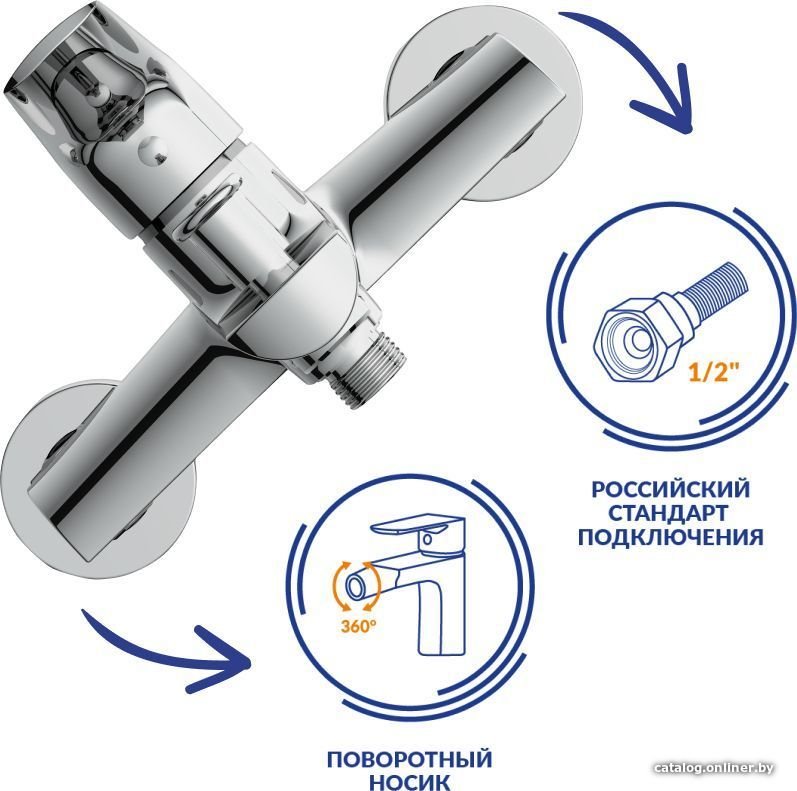 1/2"

РОССИЙСКИЙ СТАНДАРТ ПОДКЛЮЧЕНИЯ

360°

ПОВОРОТНЫЙ НОСИК

catalog.onliner.by