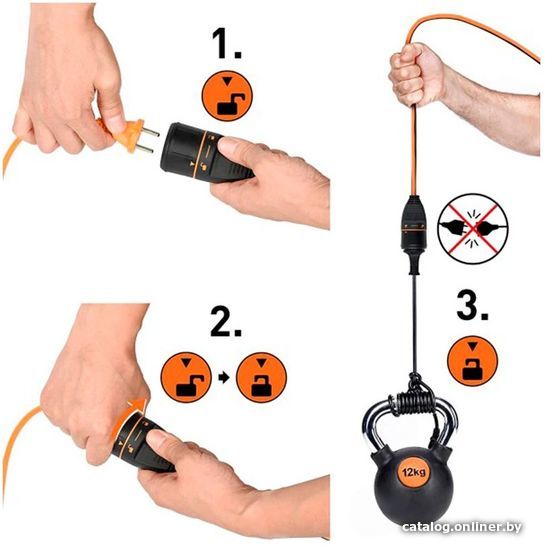 1.

2.

3.

12kg

catalog.onliner.by