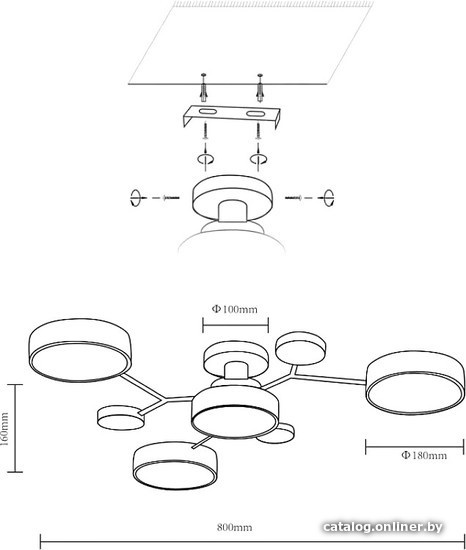 Φ100mm

160mm

Φ180mm

800mm

catalog.onliner.by