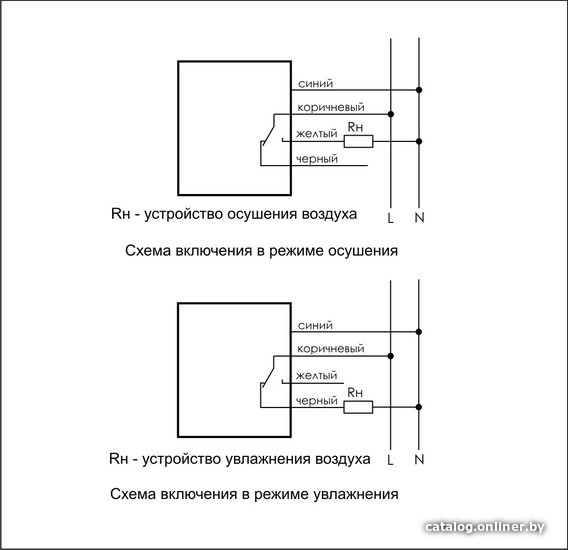 синий
коричневый
желтый
Rн
черный

Rн - устройство осушения воздуха
L N

Схема включения в режиме осушения

синий
коричневый
желтый
черный
Rн

Rн - устройство увлажнения воздуха
L N

Схема включения в режиме увлажнения

catalog.onliner.by