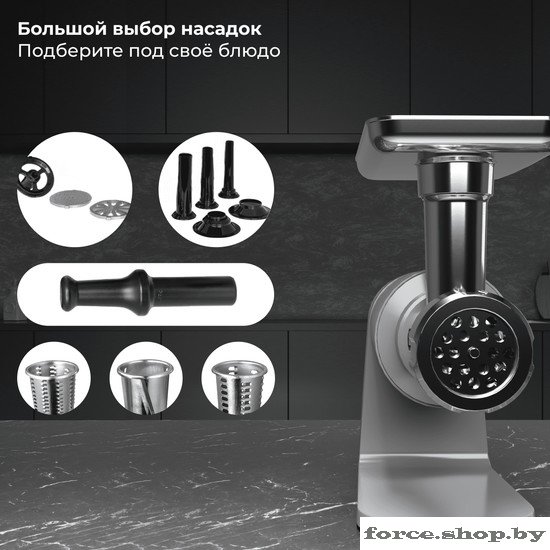 Большой выбор насадок
Подберите под своё блюдо

force.shop.by