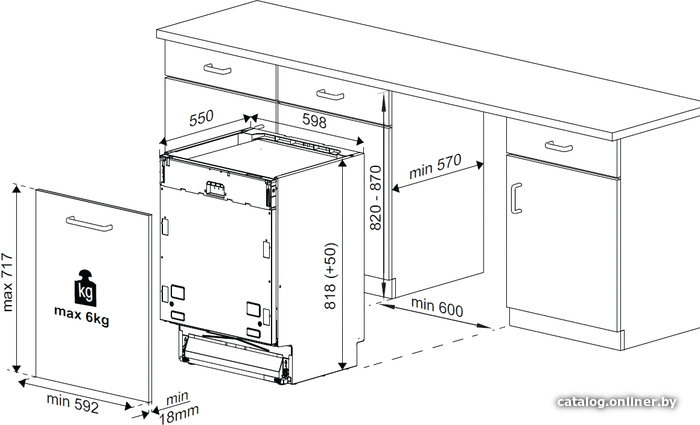 550
598
820 - 870
min 570
818 (+50)
min 600
max 717
kg
max 6kg
min 592
min
18mm
catalog.onliner.by