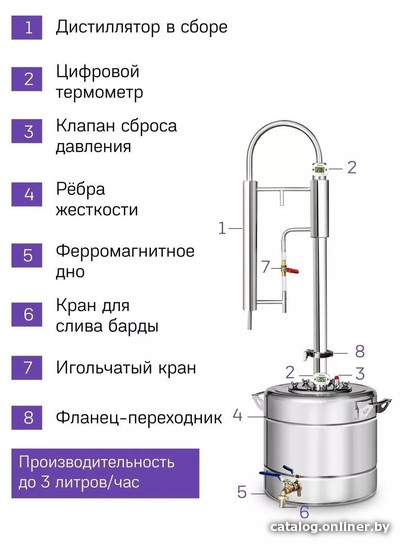 1 Дистиллятор в сборе

2 Цифровой термометр

3 Клапан сброса давления

4 Рёбра жесткости

5 Ферромагнитное дно

6 Кран для слива барды

7 Игольчатый кран

8 Фланец-переходник

Производительность до 3 литров/час

2

1

7

8

2

3

4

5

6

catalog.onliner.by