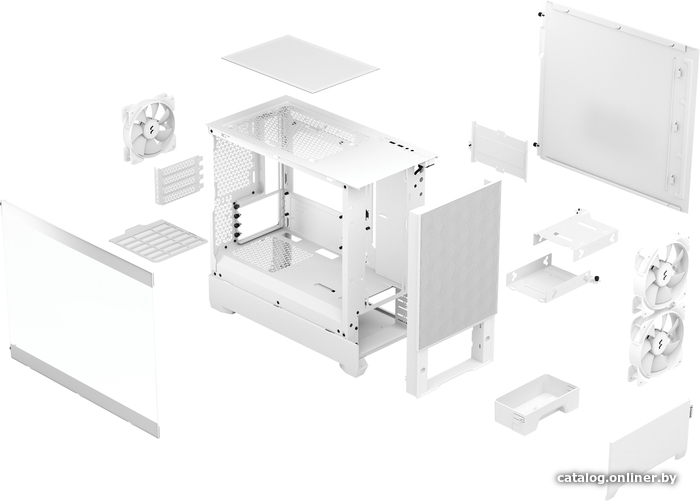 catalog.onliner.by