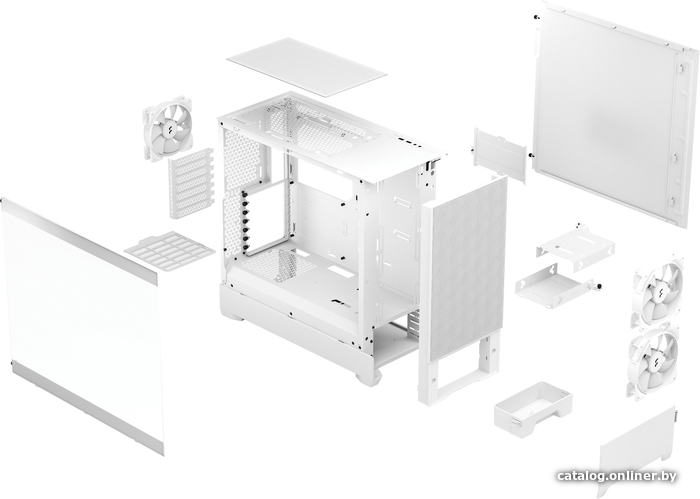 catalog.onliner.by