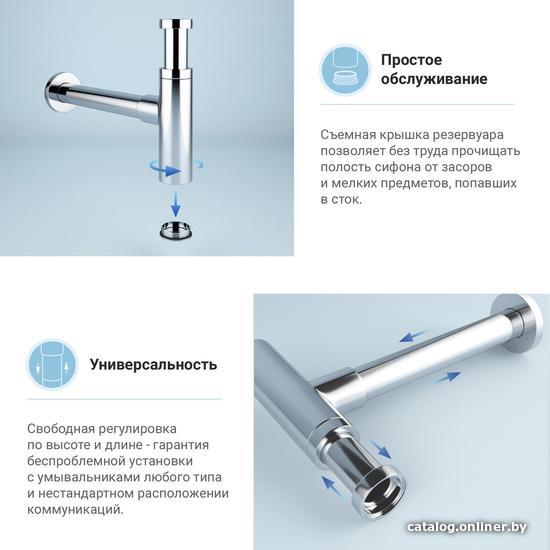 Простое обслуживание

Съемная крышка резервуара позволяет без труда прочищать полость сифона от засоров и мелких предметов, попавших в сток.

Универсальность

Свободная регулировка по высоте и длине - гарантия беспроблемной установки с умывальниками любого типа и нестандартном расположении коммуникаций.

catalog.onliner.by