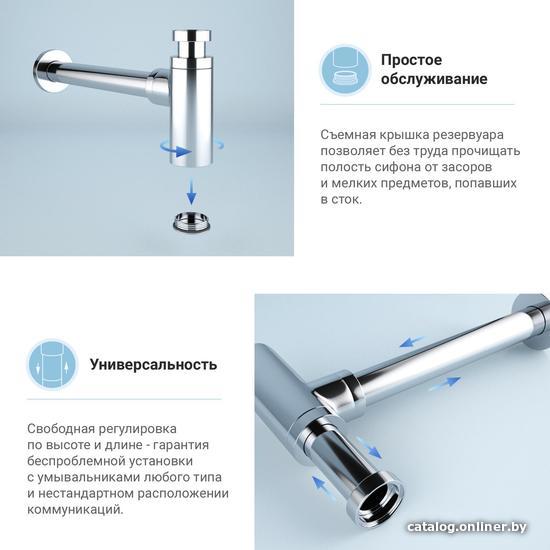 Простое обслуживание

Съемная крышка резервуара позволяет без труда прочищать полость сифона от засоров и мелких предметов, попавших в сток.

Универсальность

Свободная регулировка по высоте и длине - гарантия беспроблемной установки с умывальниками любого типа и нестандартном расположении коммуникаций.

catalog.onliner.by