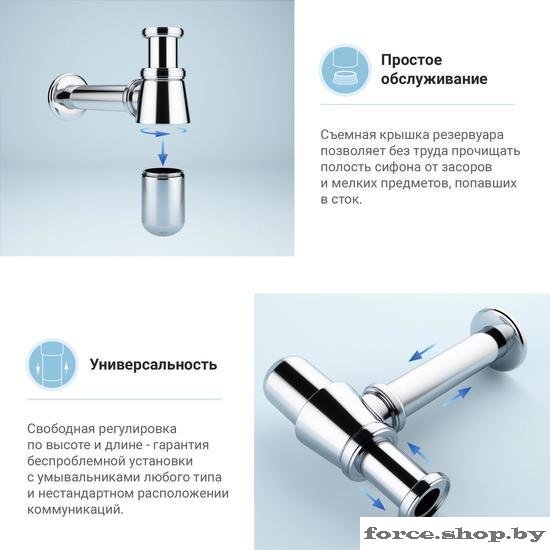 Простое обслуживание

Съемная крышка резервуара позволяет без труда прочищать полость сифона от засоров и мелких предметов, попавших в сток.

Универсальность

Свободная регулировка по высоте и длине - гарантия беспроблемной установки с умывальниками любого типа и нестандартном расположении коммуникаций.

force.shop.by