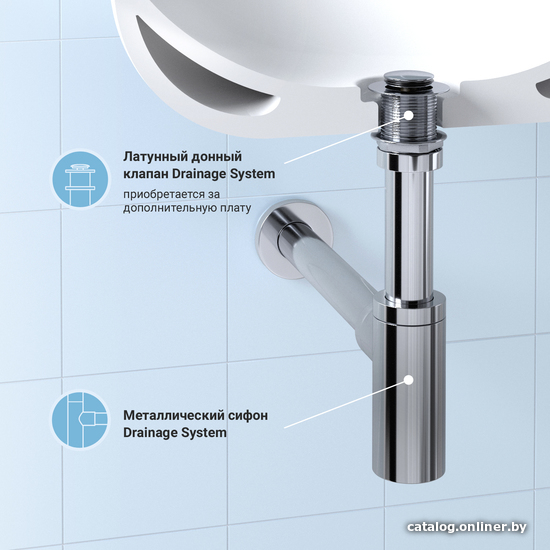 Латунный донный клапан Drainage System

приобретается за дополнительную плату

Металлический сифон Drainage System

catalog.onliner.by