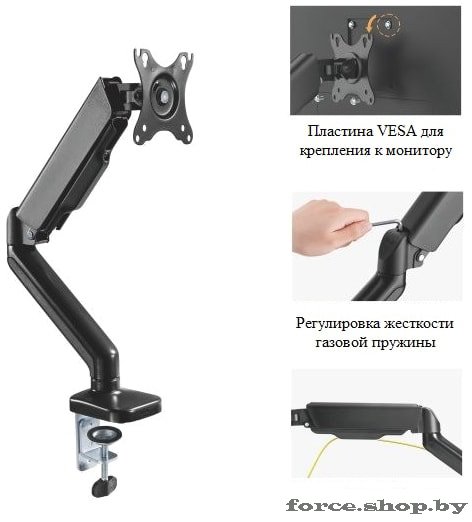 Пластина VESA для крепления к монитору

Регулировка жесткости газовой пружины

force.shop.by