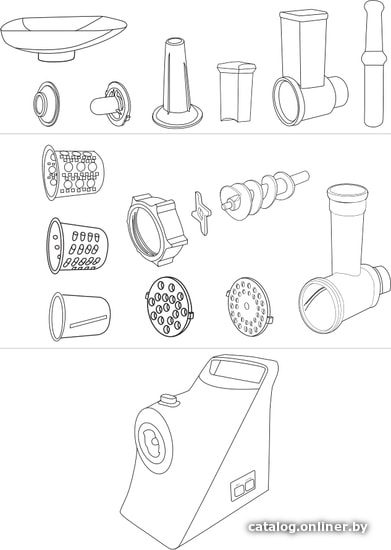 catalog.onliner.by