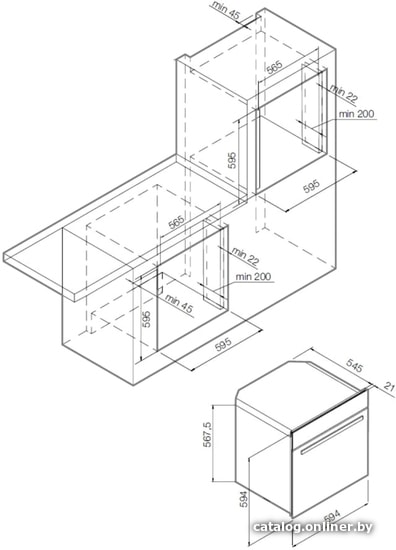 min 45
565
min 22
min 200
595
595
565
min 22
min 200
min 45
595
595
545
21
567,5
594
594
catalog.onliner.by