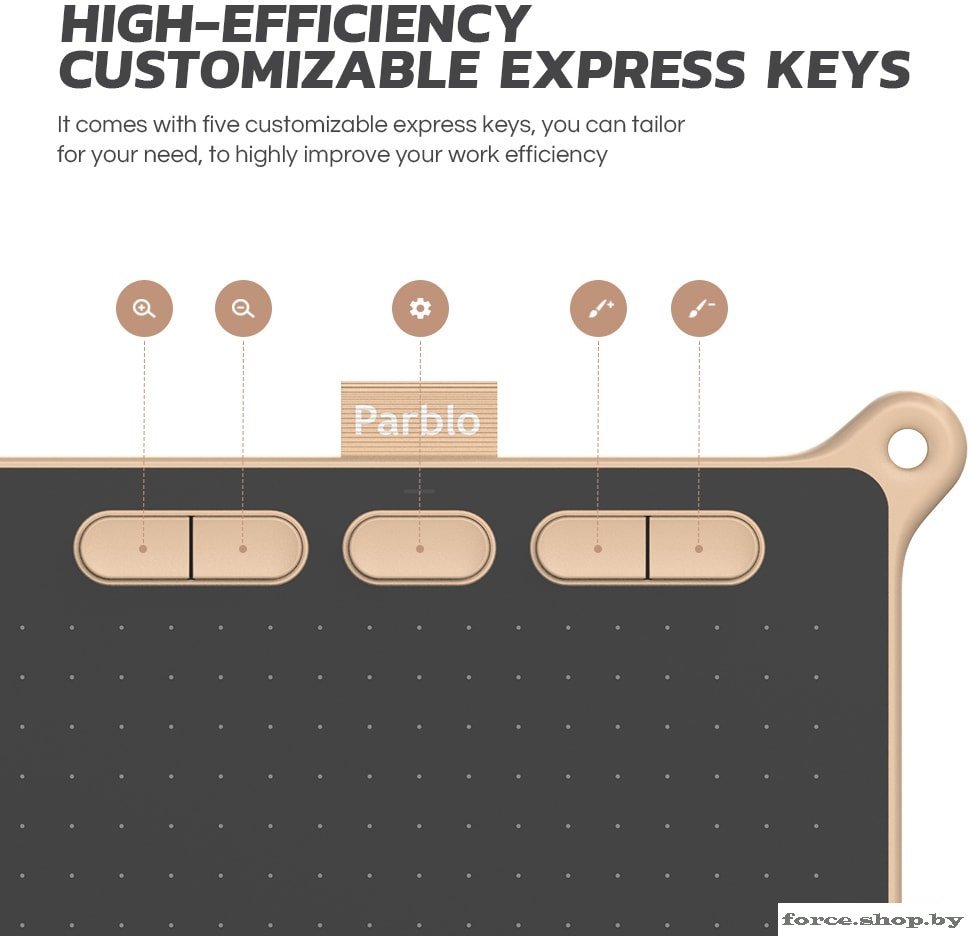 HIGH-EFFICIENCY CUSTOMIZABLE EXPRESS KEYS

It comes with five customizable express keys, you can tailor for your need, to highly improve your work efficiency

Parblo

force.shop.by