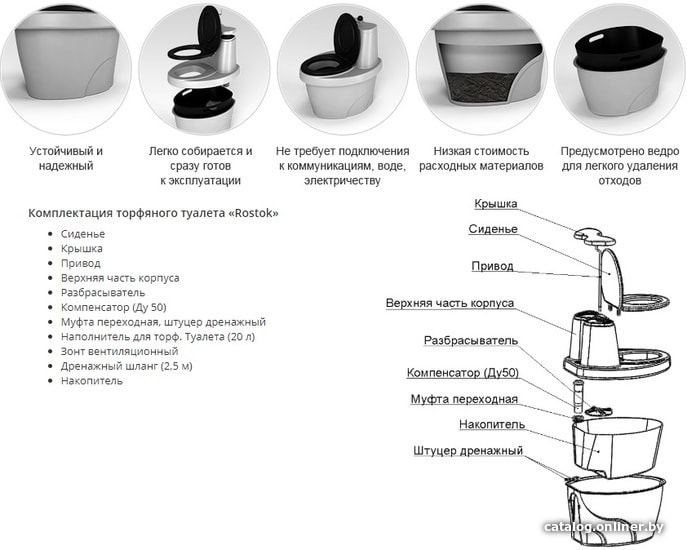 Устойчивый и надежный

Легко собирается и сразу готов к эксплуатации

Не требует подключения к коммуникациям, воде, электричеству

Низкая стоимость расходных материалов

Предусмотрено ведро для легкого удаления отходов

Комплектация торфяного туалета «Rostok»

- Сиденье
- Крышка
- Привод
- Верхняя часть корпуса
- Разбрасыватель
- Компенсатор (Ду 50)
- Муфта переходная, штуцер дренажный
- Наполнитель для торф. Туалета (20 л)
- Зонт вентиляционный
- Дренажный шланг (2,5 м)
- Накопитель

Крышка
Сиденье
Привод
Верхняя часть корпуса
Разбрасыватель
Компенсатор (Ду50)
Муфта переходная
Накопитель
Штуцер дренажный

catalog.onliner.by