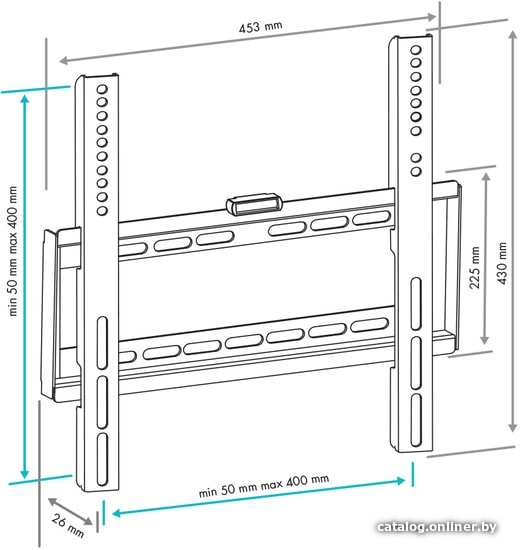 453 mm

min 50 mm max 400 mm

225 mm

430 mm

min 50 mm max 400 mm

26 mm

catalog.onliner.by