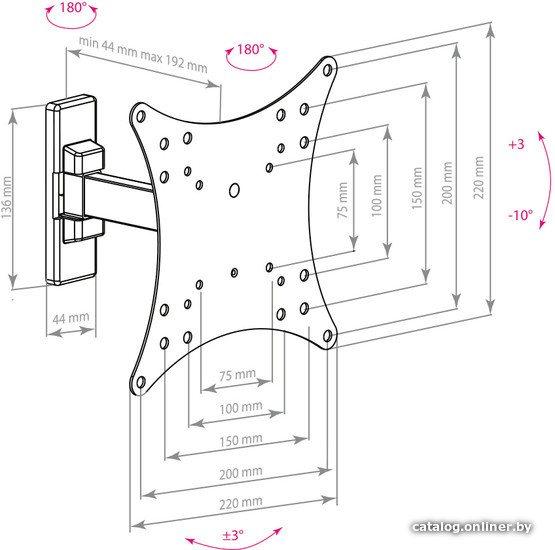 180°

min 44 mm max 192 mm

180°

136 mm

44 mm

75 mm

100 mm

150 mm

200 mm

220 mm

+3

-10°

75 mm

100 mm

150 mm

200 mm

220 mm

±3°

catalog.onliner.by