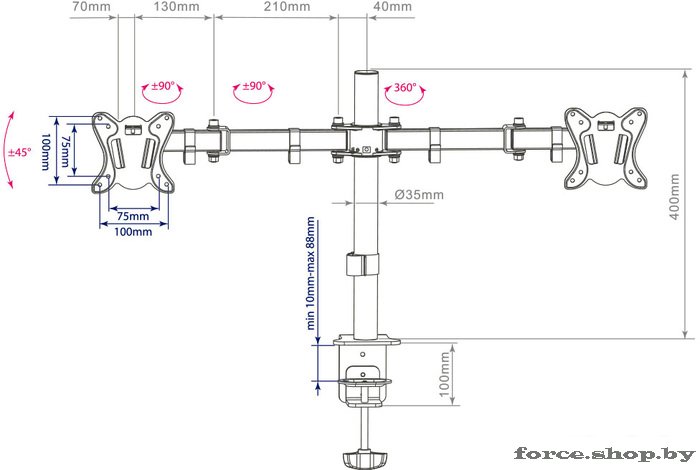 70mm 130mm 210mm 40mm

±90° ±90° 360°

±45°

100mm 75mm

75mm
100mm

Ø35mm

400mm

min 10mm-max 88mm

100mm

force.shop.by